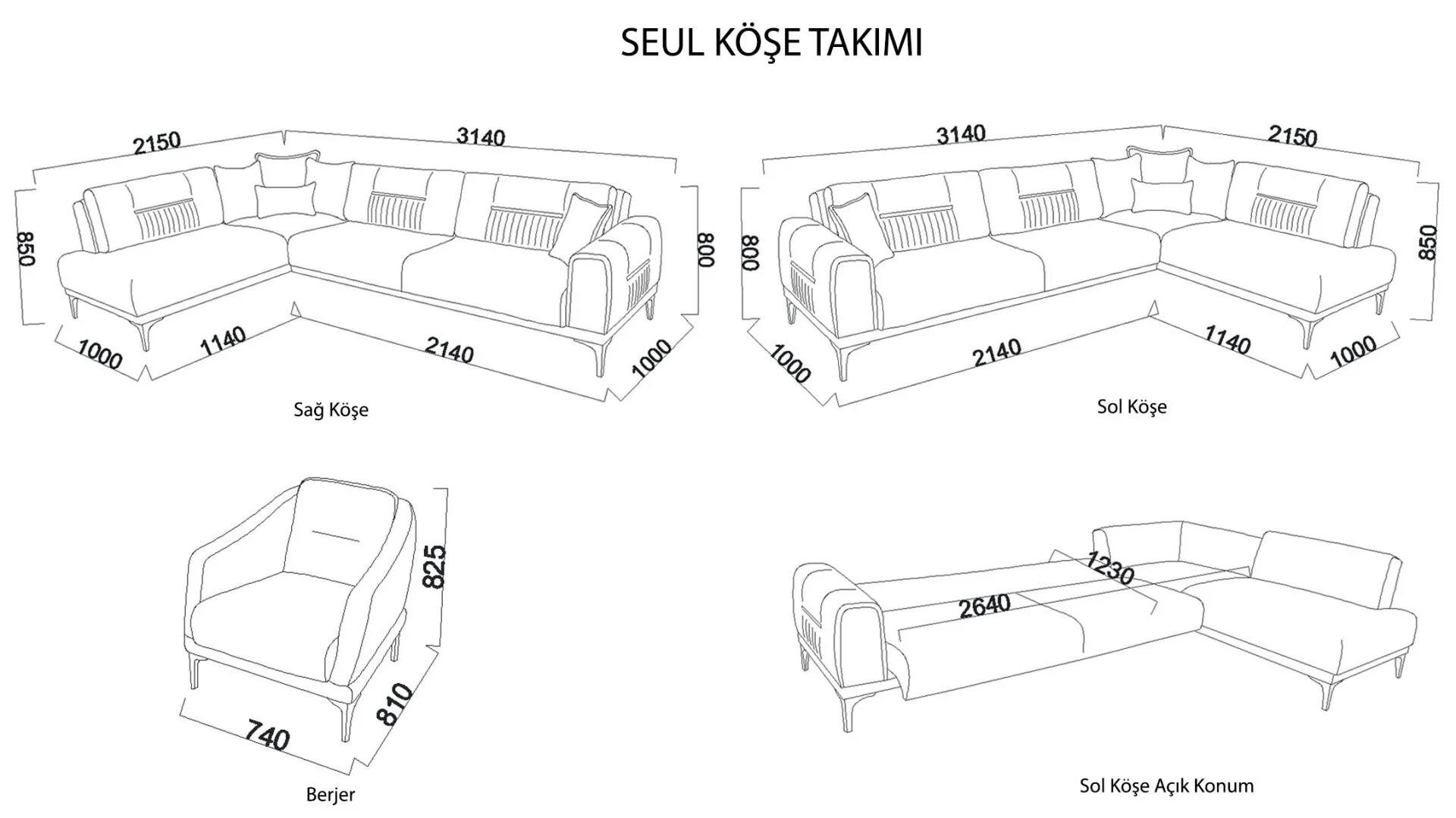 SEUL KÖŞE TAKIMI

2150
3140
850
800
1000
1140
2140
1000

Sağ Köşe

3140
2150
800
850
1000
2140
1140
1000

Sol Köşe

825
810
740

Berjer

1230
2640

Sol Köşe Açık Konum